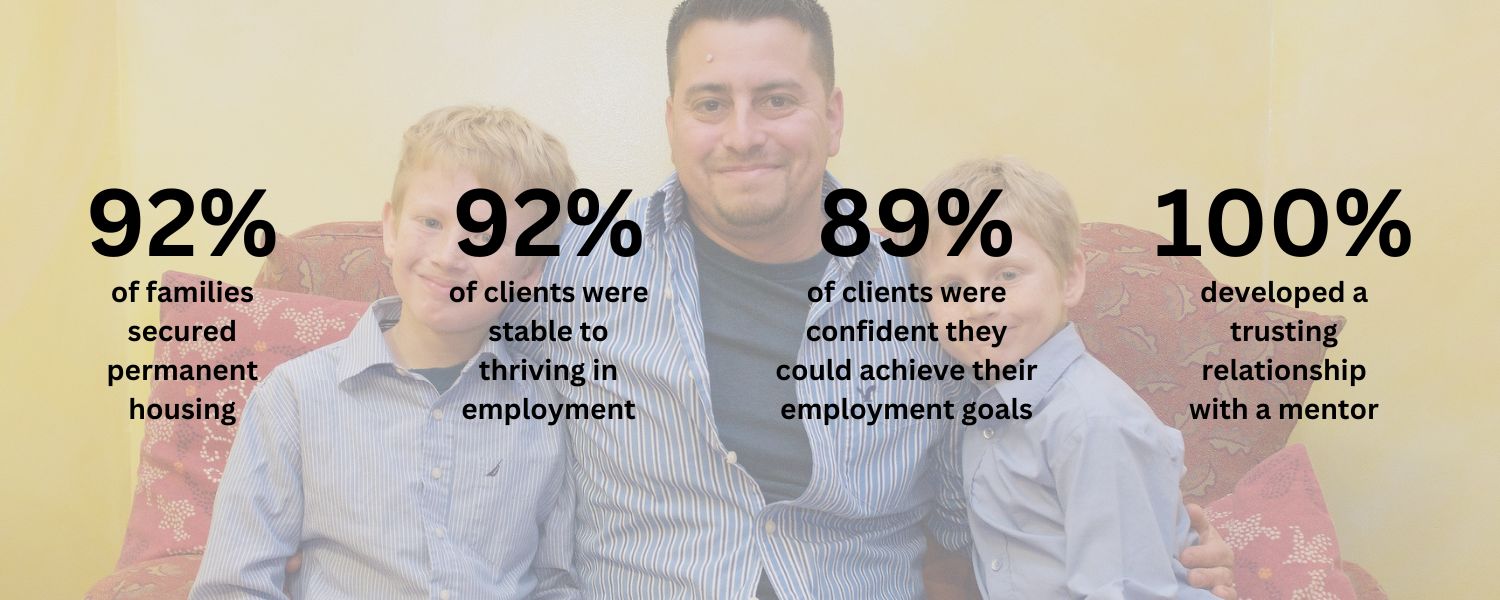 92%
of families secured permanent housing

92%
of clients were stable to thriving in employment

89%
of clients were confident they could achieve their employment goals

100%
developed a trusting relationship with a mentor